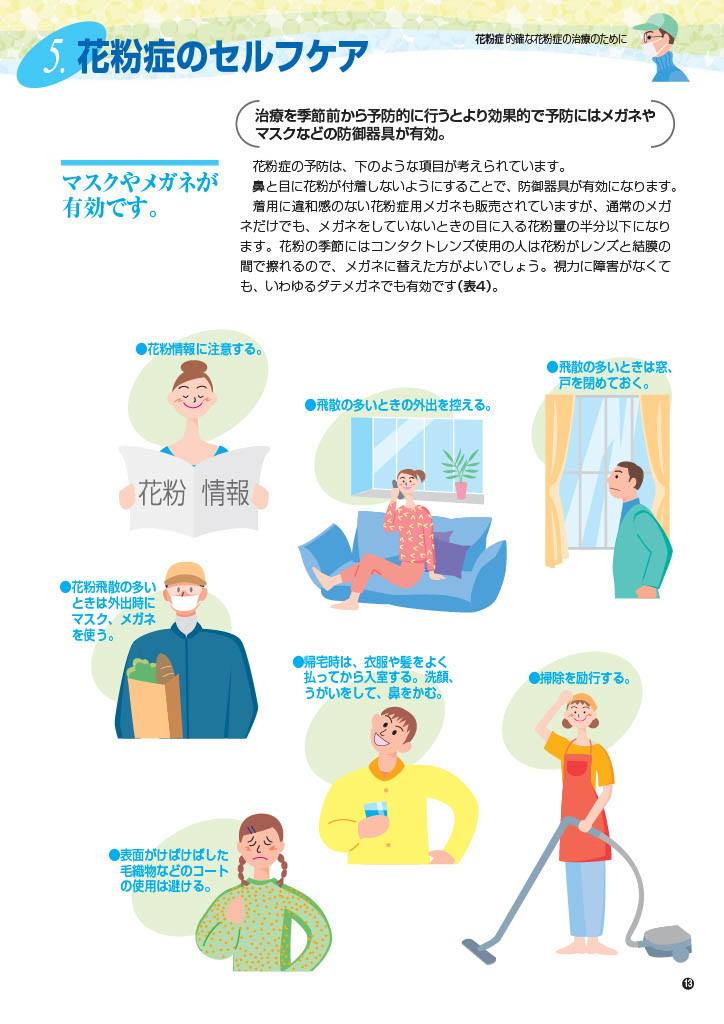 5. 花粉症のセルフケア

花粉症 的確な花粉症の治療のために

治療を季節前から予防的に行うとより効果的で予防にはメガネやマスクなどの防御器具が有効。

マスクやメガネが有効です。

花粉症の予防は、下のような項目が考えられています。

鼻と目に花粉が付着しないようにすることで、防御器具が有効になります。

着用に違和感のない花粉症用メガネも販売されていますが、通常のメガネだけでも、メガネをしていないときの目に入る花粉量の半分以下になります。花粉の季節にはコンタクトレンズ使用の人は花粉がレンズと結膜の間で擦れるので、メガネに替えた方がよいでしょう。視力に障害がなくても、いわゆるダテメガネでも有効です(表4)。

●花粉情報に注意する。

花粉 情報

●飛散の多いときの外出を控える。

●飛散の多いときは窓、戸を閉めておく。

●花粉飛散の多いときは外出時にマスク、メガネを使う。

●帰宅時は、衣服や髪をよく払ってから入室する。洗顔、うがいをして、鼻をかむ。

●掃除を励行する。

●表面がけばけばした毛織物などのコートの使用は避ける。

13